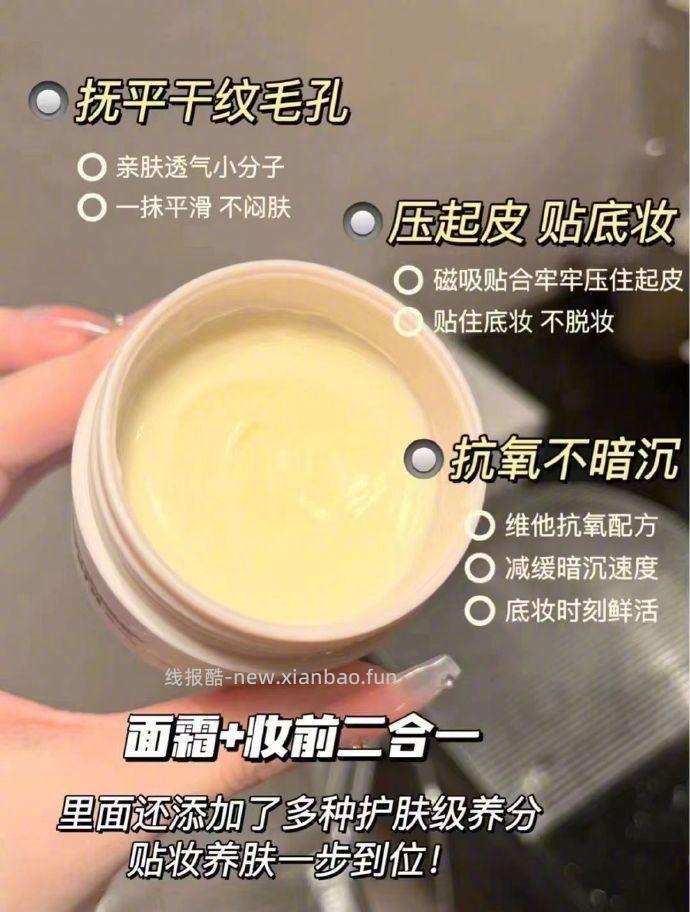 抚平干纹毛孔

亲肤透气小分子

一抹平滑 不闷肤

压起皮 贴底妆

磁吸贴合牢牢压住起皮

贴住底妆 不脱妆

抗氧不暗沉

维他抗氧配方

减缓暗沉速度

底妆时刻鲜活

线报酷-new.xianbao.fun

面霜+妆前二合一

里面还添加了多种护肤级养分
贴妆养肤一步到位！