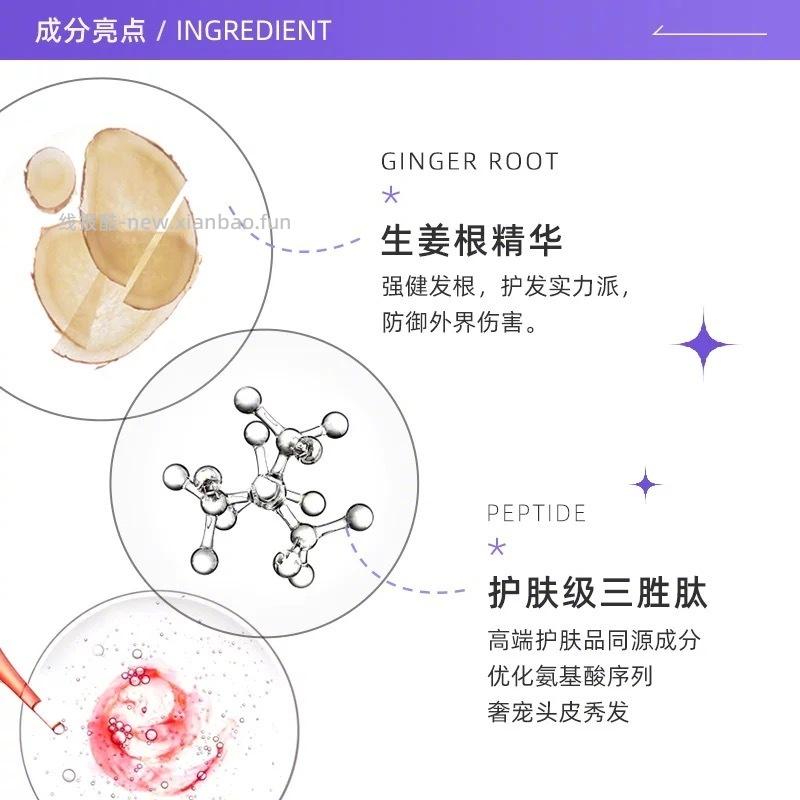 成分亮点 / INGREDIENT

线报酷-new.xianbao.fun

GINGER ROOT

生姜根精华

强健发根，护发实力派，防御外界伤害。

PEPTIDE

护肤级三胜肽

高端护肤品同源成分
优化氨基酸序列
奢宠头皮秀发