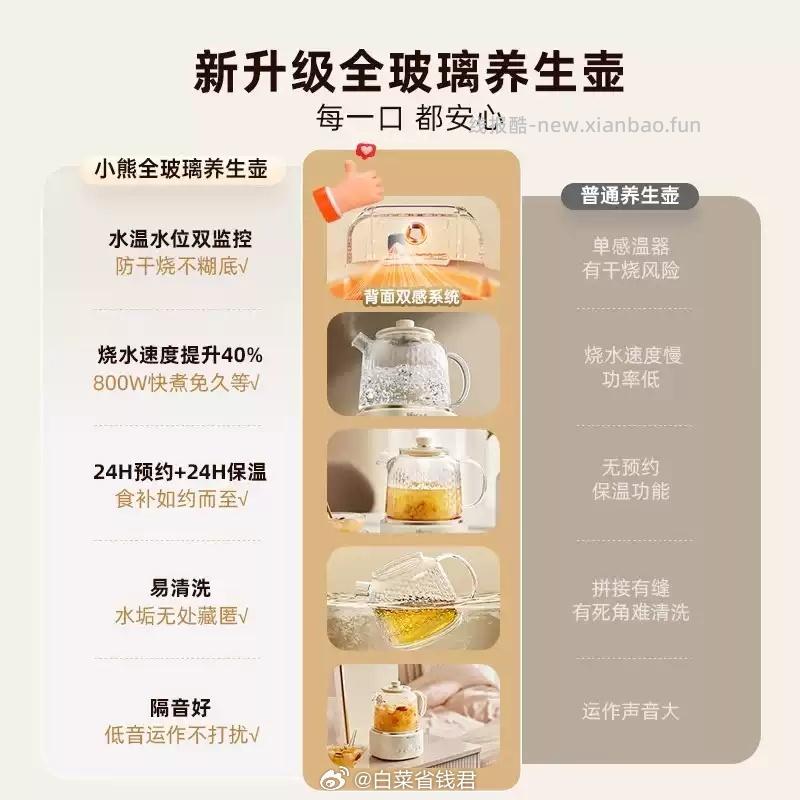 新升级全玻璃养生壶
每一口 都安心
线报酷-new.xianbao.fun

小熊全玻璃养生壶

水温水位双监控
防干烧不糊底√

烧水速度提升40%
800W快煮免久等√

24H预约+24H保温
食补如约而至√

易清洗
水垢无处藏匿√

隔音好
低音运作不打扰√

背面双感系统

普通养生壶

单感温器
有干烧风险

烧水速度慢
功率低

无预约
保温功能

拼接有缝
有死角难清洗

运作声音大

@白菜省钱君