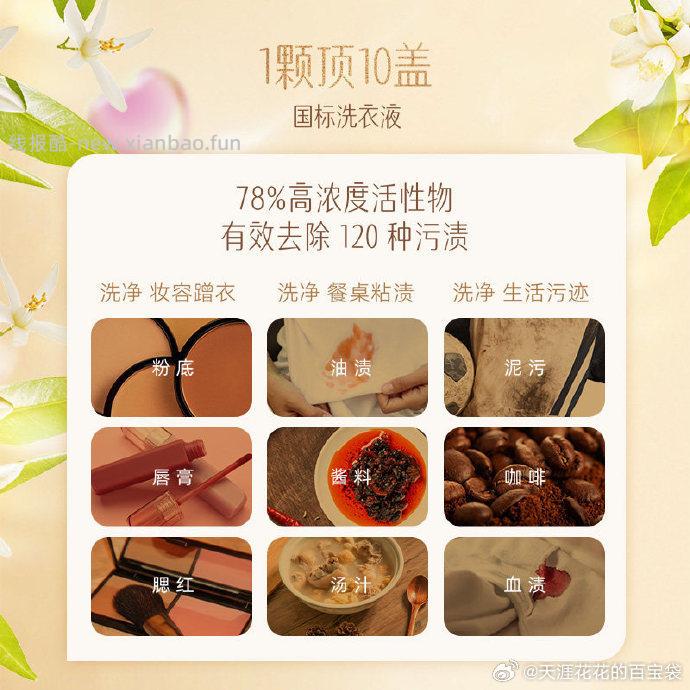 1颗顶10盖
国标洗衣液

线报酷-new.xianbao.fun

78%高浓度活性物
有效去除 120 种污渍

洗净 妆容蹭衣

粉底

唇膏

腮红

洗净 餐桌粘渍

油渍

酱料

汤汁

洗净 生活污迹

泥污

咖啡

血渍

@天涯花花的百宝袋