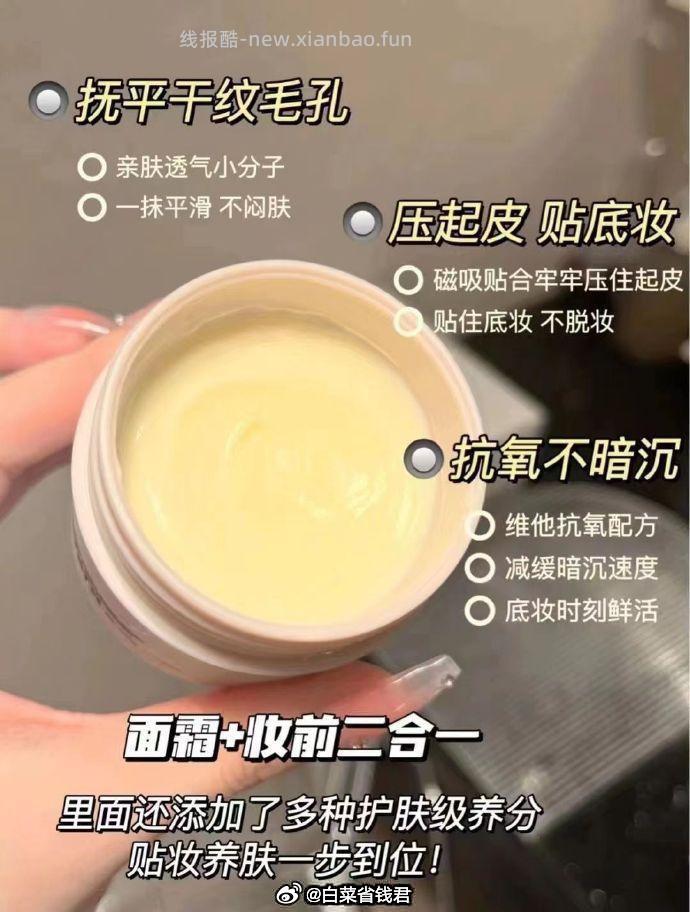 线报酷-new.xianbao.fun

抚平干纹毛孔

亲肤透气小分子
一抹平滑 不闷肤

压起皮 贴底妆

磁吸贴合牢牢压住起皮
贴住底妆 不脱妆

抗氧不暗沉

维他抗氧配方
减缓暗沉速度
底妆时刻鲜活

面霜+妆前二合一

里面还添加了多种护肤级养分
贴妆养肤一步到位！

@白菜省钱君