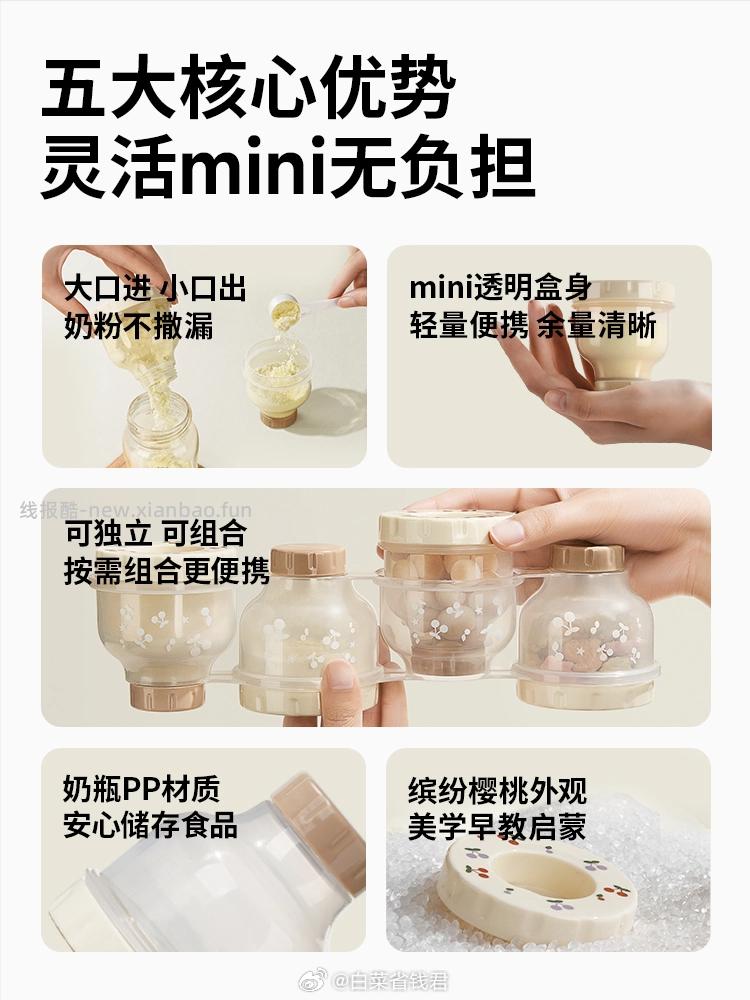 五大核心优势
灵活mini无负担

大口进 小口出
奶粉不撒漏

mini透明盒身
轻量便携 余量清晰

线报酷-new.xianbao.fun

可独立 可组合
按需组合更便携

奶瓶PP材质
安心储存食品

缤纷樱桃外观
美学早教启蒙

@白菜省钱君